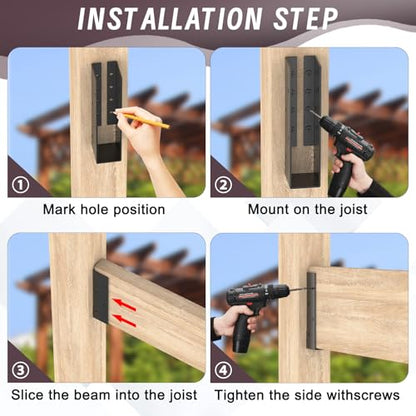 INSTALLATION STEP

①
Mark hole position

②
Mount on the joist

③
Slice the beam into the joist

④
Tighten the side withscrews