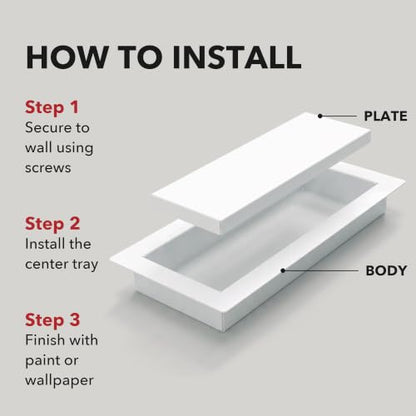 HOW TO INSTALL

Step 1
Secure to wall using screws

Step 2
Install the center tray

Step 3
Finish with paint or wallpaper

PLATE

BODY