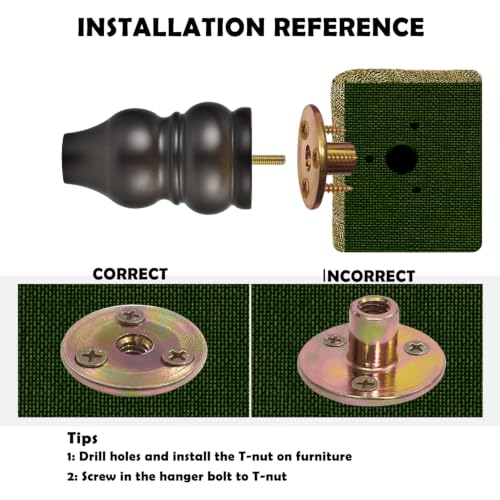 INSTALLATION REFERENCE

CORRECT

INCORRECT

Tips

1: Drill holes and install the T-nut on furniture

2: Screw in the hanger bolt to T-nut