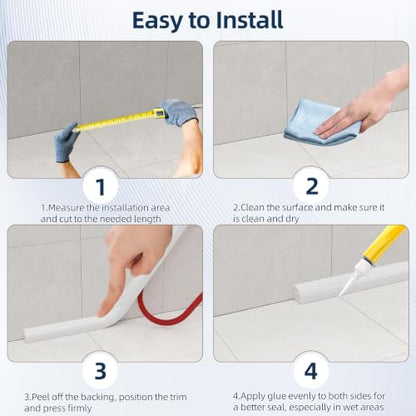 Easy to Install

1

1.Measure the installation area and cut to the needed length

2

2.Clean the surface and make sure it is clean and dry

3

3.Peel off the backing, position the trim and press firmly

4

4.Apply glue evenly to both sides for a better seal, especially in wet areas