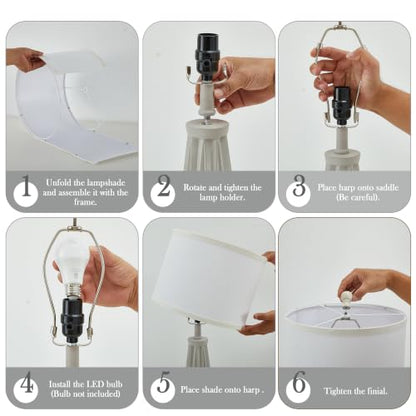 1
Unfold the lampshade and assemble it with the frame.

2
Rotate and tighten the lamp holder.

3
Place harp onto saddle (Be careful).

4
Install the LED bulb (Bulb not included)

5
Place shade onto harp .

6
Tighten the finial.