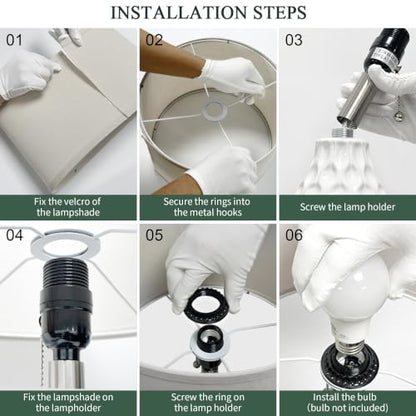 INSTALLATION STEPS

01

Fix the velcro of the lampshade

02

Secure the rings into the metal hooks

03

Screw the lamp holder

04

Fix the lampshade on the lampholder

05

Screw the ring on the lamp holder

06

Install the bulb (bulb not included)