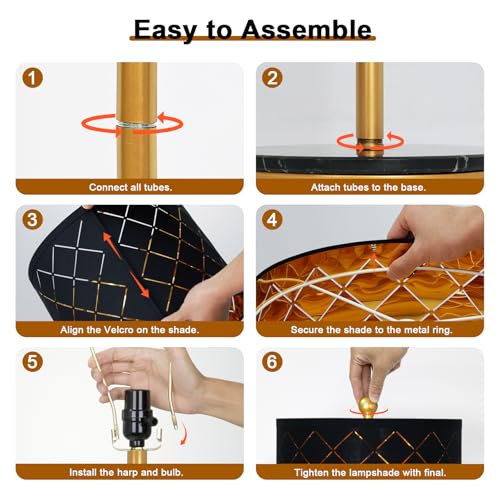 Easy to Assemble

1

Connect all tubes.

2

Attach tubes to the base.

3

Align the Velcro on the shade.

4

Secure the shade to the metal ring.

5

Install the harp and bulb.

6

Tighten the lampshade with final.