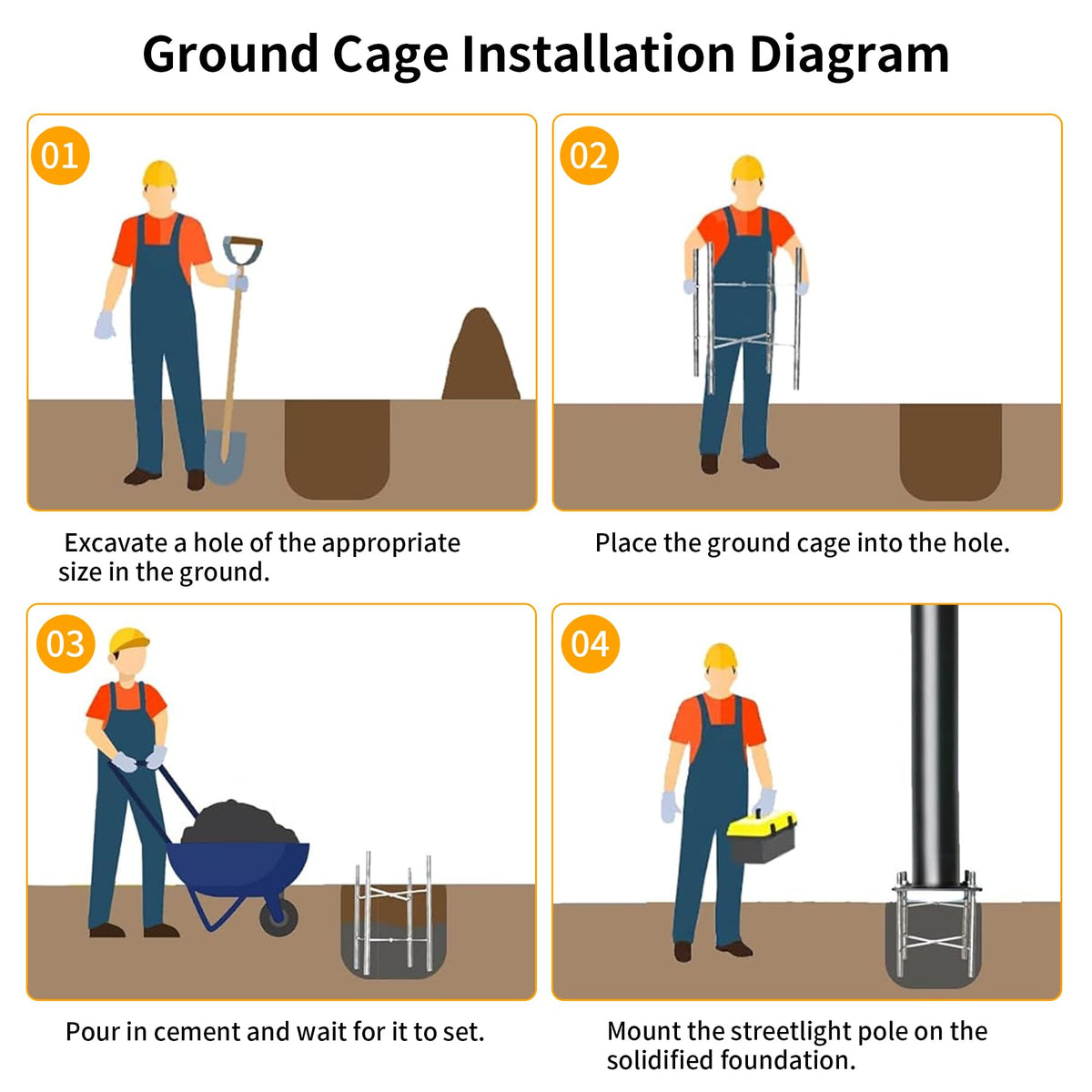 Ground Cage Installation Diagram

01

Excavate a hole of the appropriate size in the ground.

02

Place the ground cage into the hole.

03

Pour in cement and wait for it to set.

04

Mount the streetlight pole on the solidified foundation.