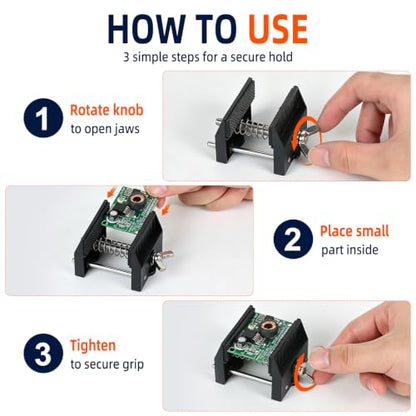 HOW TO USE
3 simple steps for a secure hold

1 Rotate knob
to open jaws

2 Place small
part inside

3 Tighten
to secure grip