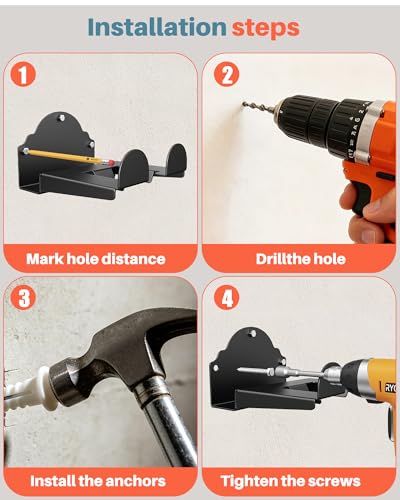 Installation steps

1

Mark hole distance

2

Drillthe hole

3

Install the anchors

4

RYO

Tighten the screws