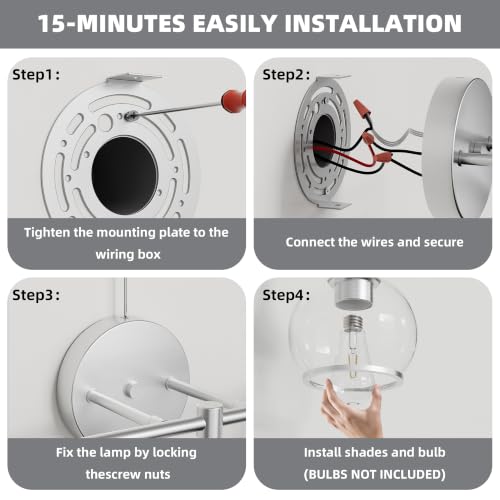 15-MINUTES EASILY INSTALLATION

Step1：

Tighten the mounting plate to the wiring box

Step2：

Connect the wires and secure

Step3：

Fix the lamp by locking thescrew nuts

Step4：

Install shades and bulb (BULBS NOT INCLUDED)