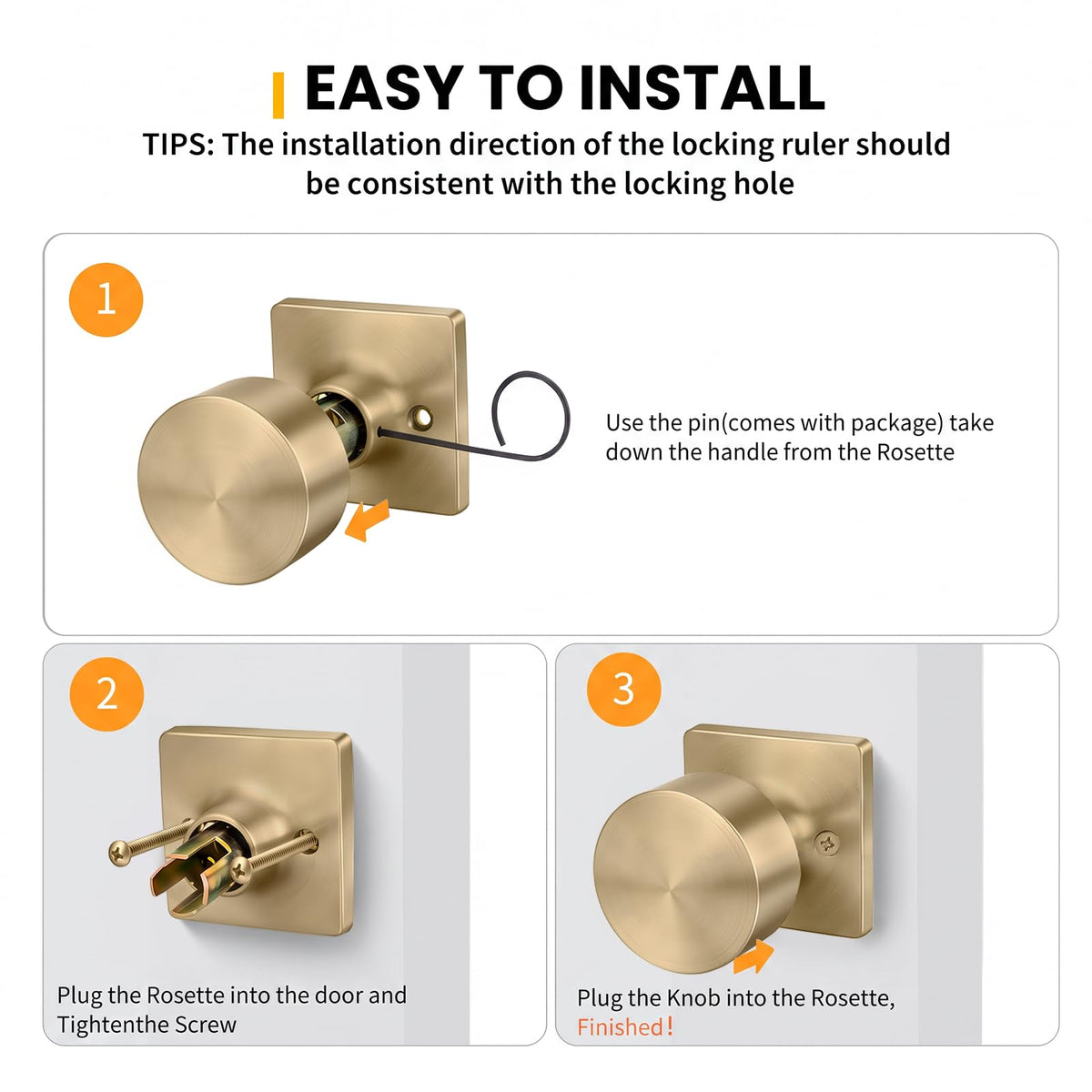 EASY TO INSTALL

TIPS: The installation direction of the locking ruler should be consistent with the locking hole

1

Use the pin(comes with package) take down the handle from the Rosette

2

Plug the Rosette into the door and Tightenthe Screw

3

Plug the Knob into the Rosette, Finished!