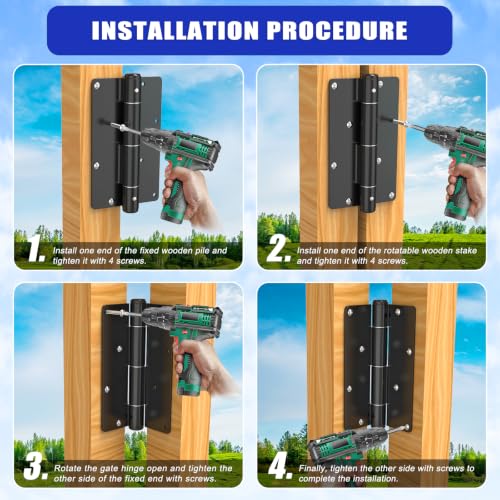 INSTALLATION PROCEDURE

1. Install one end of the fixed wooden pile and tighten it with 4 screws.

2. Install one end of the rotatable wooden stake and tighten it with 4 screws.

3. Rotate the gate hinge open and tighten the other side of the fixed end with screws.

4. Finally, tighten the other side with screws to complete the installation.