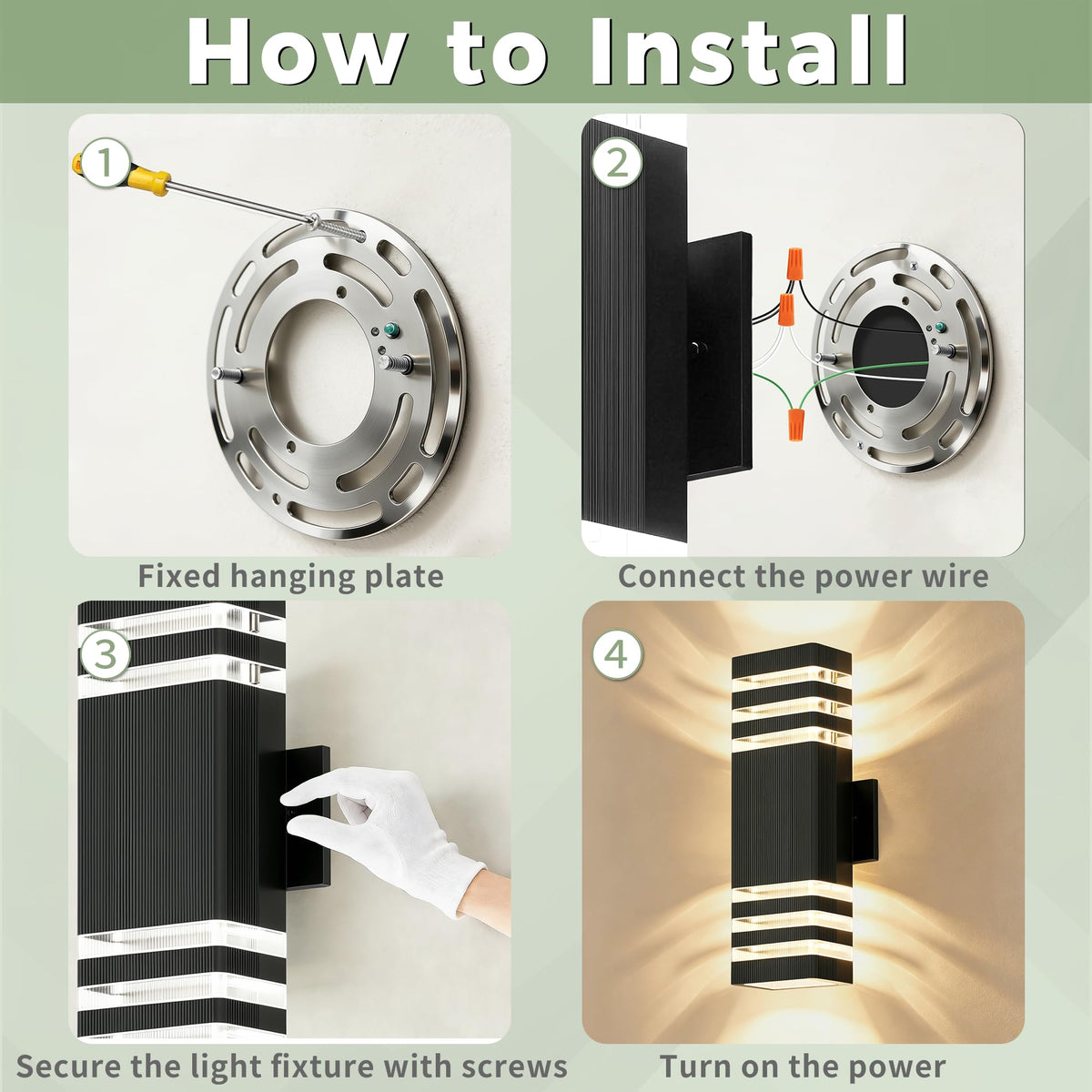 How to Install

1

Fixed hanging plate

2

Connect the power wire

3

Secure the light fixture with screws

4

Turn on the power