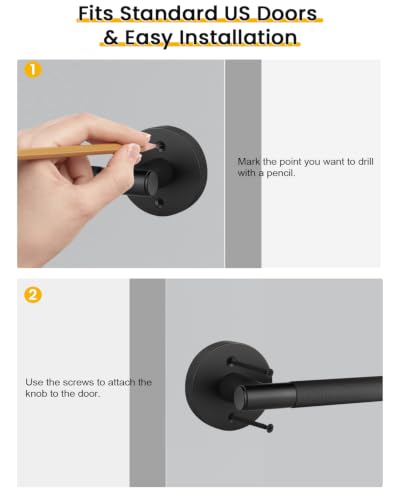 Fits Standard US Doors
& Easy Installation

1

Mark the point you want to drill with a pencil.

2

Use the screws to attach the knob to the door.