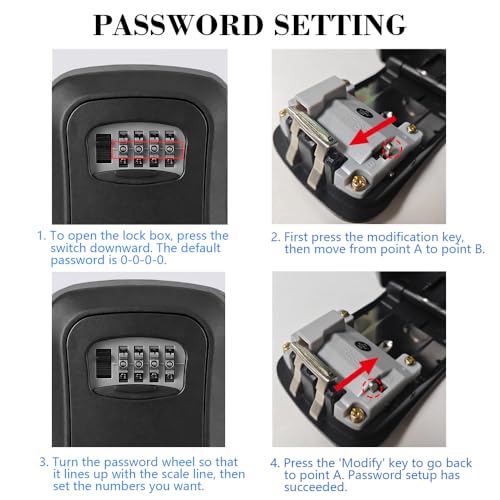 PASSWORD SETTING

1. To open the lock box, press the switch downward. The default password is 0-0-0-0.

2. First press the modification key, then move from point A to point B.

3. Turn the password wheel so that it lines up with the scale line, then set the numbers you want.

4. Press the 'Modify' key to go back to point A. Password setup has succeeded.