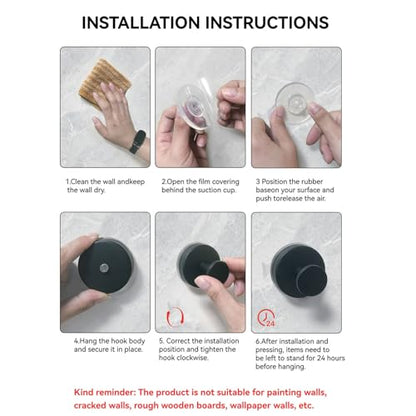 INSTALLATION INSTRUCTIONS

1.Clean the wall andkeep the wall dry.

2.Open the film covering behind the suction cup.

3 Position the rubber baseon your surface and push torelease the air.

4.Hang the hook body and secure it in place.

5. Correct the installation position and tighten the hook clockwise.

24

6.After installation and pressing, items need to be left to stand for 24 hours before hanging.

Kind reminder: The product is not suitable for painting walls, cracked walls, rough wooden boards, wallpaper walls, etc.