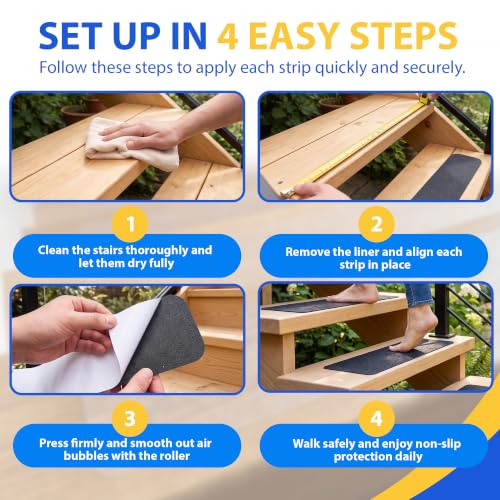 SET UP IN 4 EASY STEPS
Follow these steps to apply each strip quickly and securely.

1
Clean the stairs thoroughly and let them dry fully

2
Remove the liner and align each strip in place

3
Press firmly and smooth out air bubbles with the roller

4
Walk safely and enjoy non-slip protection daily