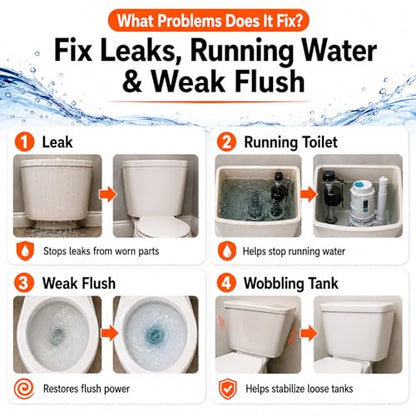 What Problems Does It Fix?

Fix Leaks, Running Water & Weak Flush

1 Leak

Stops leaks from worn parts

2 Running Toilet

Helps stop running water

3 Weak Flush

Restores flush power

4 Wobbling Tank

Helps stabilize loose tanks