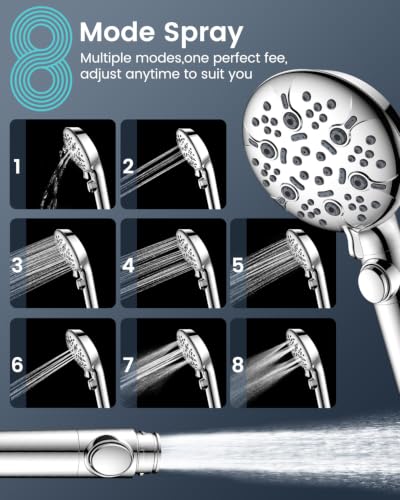 8 Mode Spray
Multiple modes,one perfect fee, adjust anytime to suit you

1
2
3
4
5
6
7
8