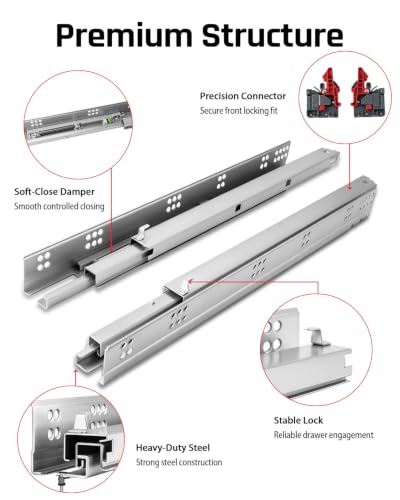 Premium Structure

Precision Connector
Secure front locking fit

Soft-Close Damper
Smooth controlled closing

Stable Lock
Reliable drawer engagement

Heavy-Duty Steel
Strong steel construction