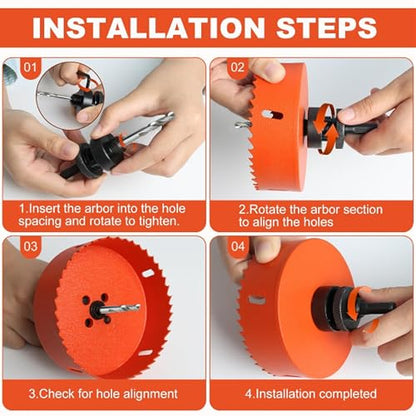 INSTALLATION STEPS

01

1.Insert the arbor into the hole spacing and rotate to tighten.

02

2.Rotate the arbor section to align the holes

03

3.Check for hole alignment

04

4.Installation completed