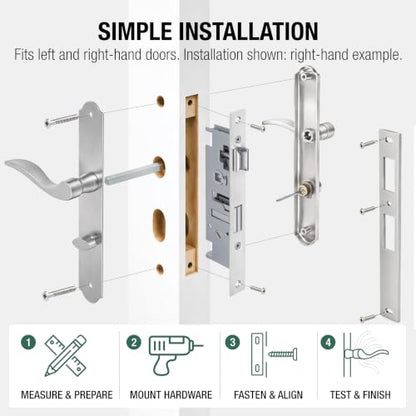 SIMPLE INSTALLATION
Fits left and right-hand doors. Installation shown: right-hand example.

1 MEASURE & PREPARE
2 MOUNT HARDWARE
3 FASTEN & ALIGN
4 TEST & FINISH