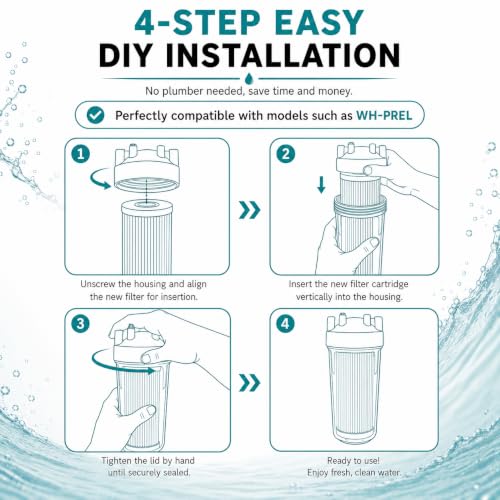 4-STEP EASY
DIY INSTALLATION

No plumber needed, save time and money.

Perfectly compatible with models such as WH-PREL

1

Unscrew the housing and align the new filter for insertion.

2

Insert the new filter cartridge vertically into the housing.

3

Tighten the lid by hand until securely sealed.

4

Ready to use!
Enjoy fresh, clean water.