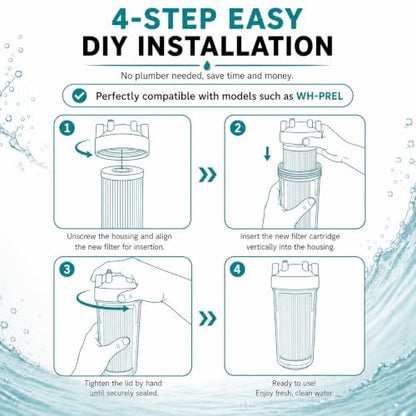 4-STEP EASY
DIY INSTALLATION

No plumber needed, save time and money.

Perfectly compatible with models such as WH-PREL

1

Unscrew the housing and align the new filter for insertion.

2

Insert the new filter cartridge vertically into the housing.

3

Tighten the lid by hand until securely sealed.

4

Ready to use!
Enjoy fresh, clean water.