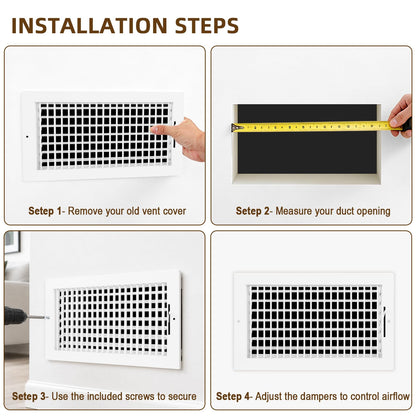 INSTALLATION STEPS

Setep 1- Remove your old vent cover

Setep 2- Measure your duct opening

Setep 3- Use the included screws to secure

Setep 4- Adjust the dampers to control airflow