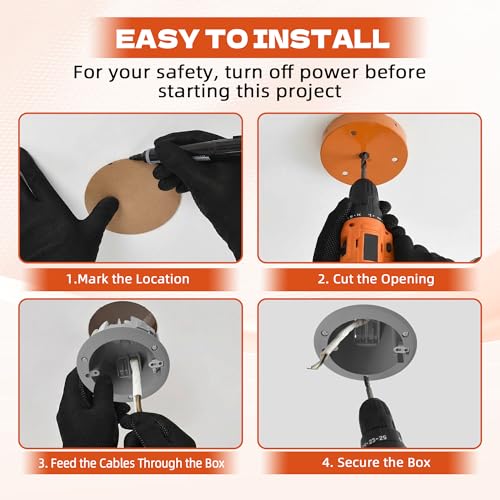 EASY TO INSTALL

For your safety, turn off power before starting this project

1.Mark the Location

2. Cut the Opening

3. Feed the Cables Through the Box

4. Secure the Box