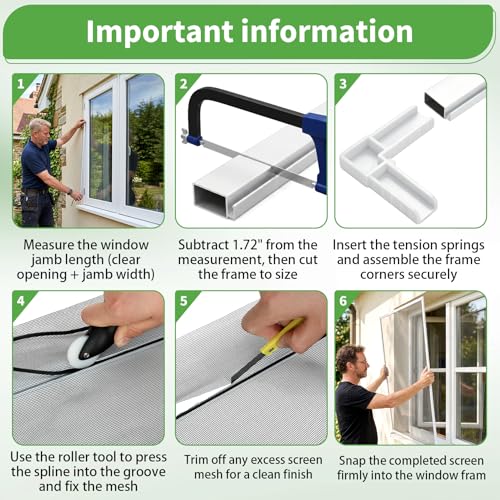 Important information

1

Measure the window jamb length (clear opening + jamb width)

2

Subtract 1.72" from the measurement, then cut the frame to size

3

Insert the tension springs and assemble the frame corners securely

4

Use the roller tool to press the spline into the groove and fix the mesh

5

Trim off any excess screen mesh for a clean finish

6

Snap the completed screen firmly into the window fram