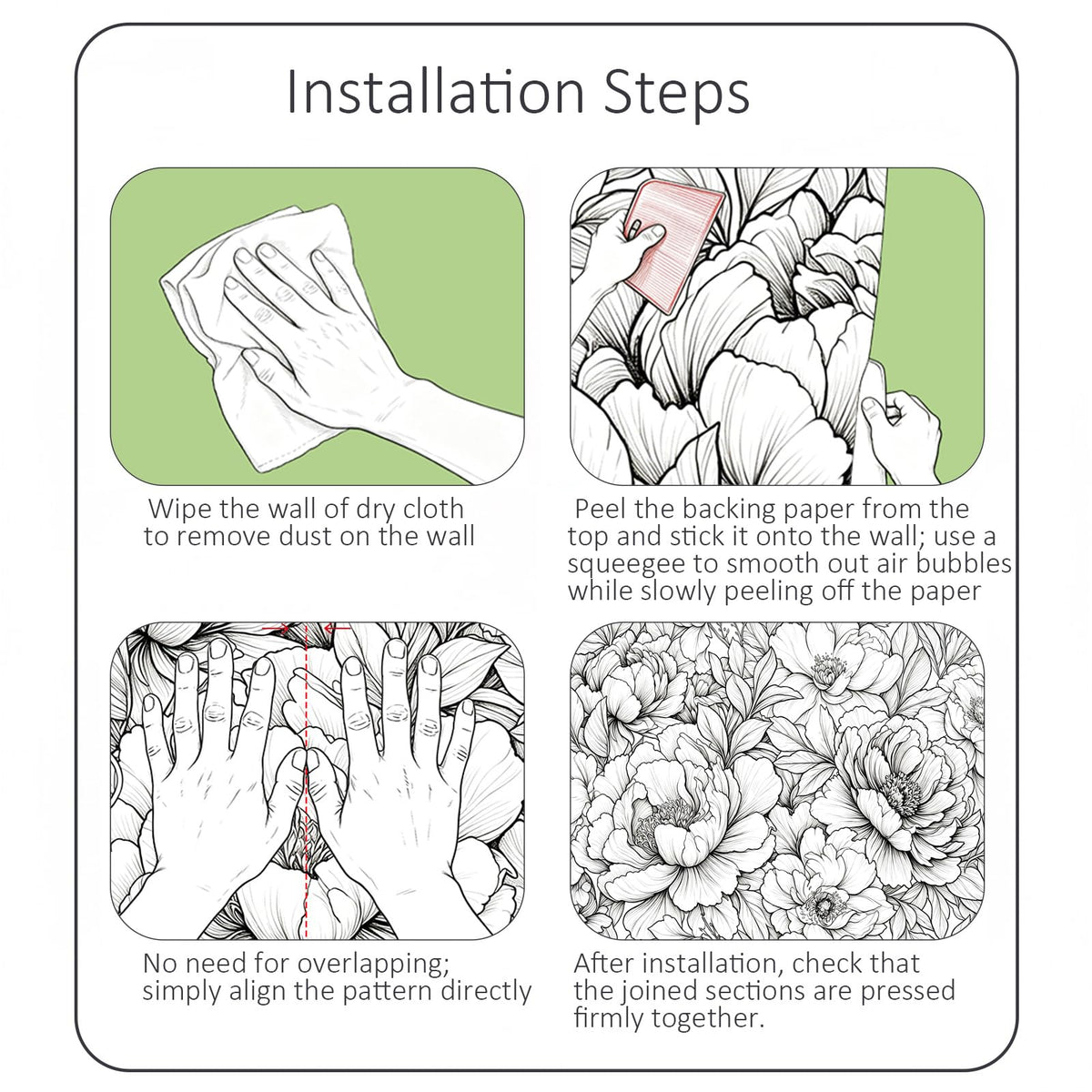 Installation Steps

Wipe the wall of dry cloth to remove dust on the wall

Peel the backing paper from the top and stick it onto the wall; use a squeegee to smooth out air bubbles while slowly peeling off the paper

No need for overlapping; simply align the pattern directly

After installation, check that the joined sections are pressed firmly together.