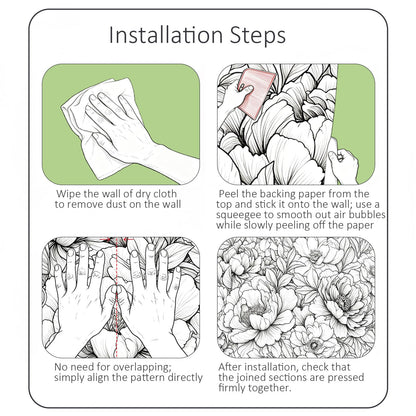 Installation Steps

Wipe the wall of dry cloth to remove dust on the wall

Peel the backing paper from the top and stick it onto the wall; use a squeegee to smooth out air bubbles while slowly peeling off the paper

No need for overlapping; simply align the pattern directly

After installation, check that the joined sections are pressed firmly together.