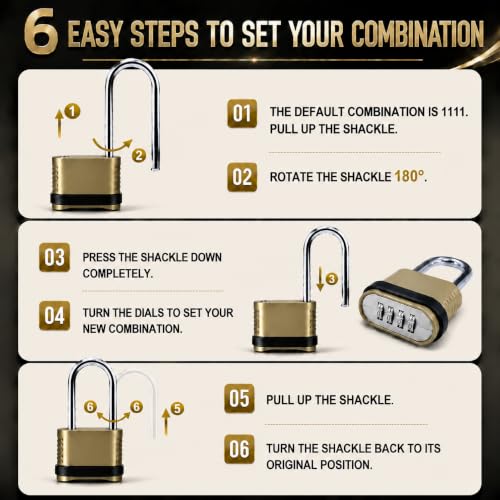 6 EASY STEPS TO SET YOUR COMBINATION

1
2

01 THE DEFAULT COMBINATION IS 1111. PULL UP THE SHACKLE.

02 ROTATE THE SHACKLE 180°.

03 PRESS THE SHACKLE DOWN COMPLETELY.

04 TURN THE DIALS TO SET YOUR NEW COMBINATION.

3

6 6 5

05 PULL UP THE SHACKLE.

06 TURN THE SHACKLE BACK TO ITS ORIGINAL POSITION.