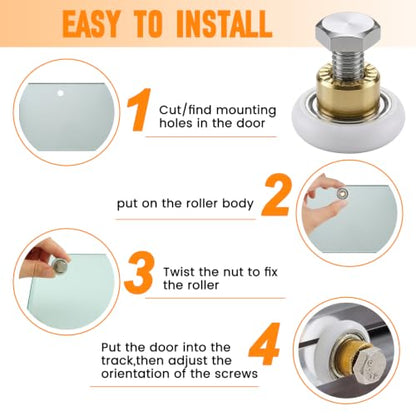 EASY TO INSTALL

1 Cut/find mounting holes in the door

put on the roller body 2

3 Twist the nut to fix the roller

Put the door into the track,then adjust the orientation of the screws 4