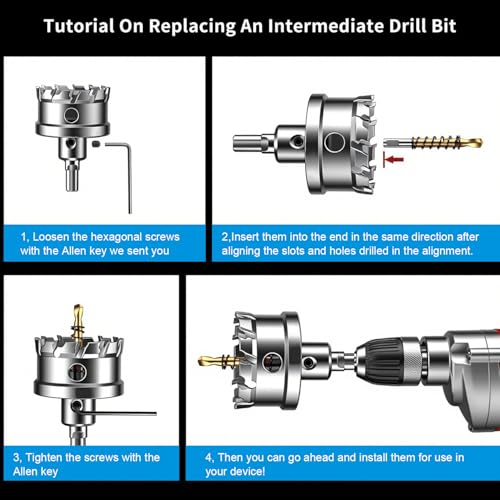 Tutorial On Replacing An Intermediate Drill Bit

1, Loosen the hexagonal screws with the Allen key we sent you

2,Insert them into the end in the same direction after aligning the slots and holes drilled in the alignment.

3, Tighten the screws with the Allen key

4, Then you can go ahead and install them for use in your device!