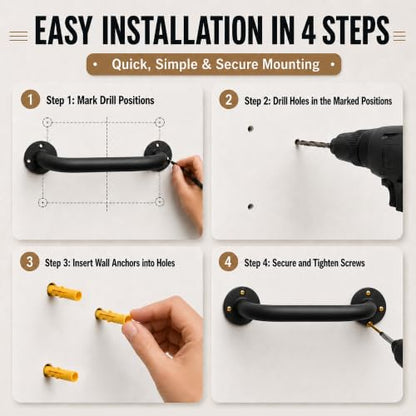 EASY INSTALLATION IN 4 STEPS

• Quick, Simple & Secure Mounting •

1 Step 1: Mark Drill Positions

2 Step 2: Drill Holes in the Marked Positions

3 Step 3: Insert Wall Anchors into Holes

4 Step 4: Secure and Tighten Screws