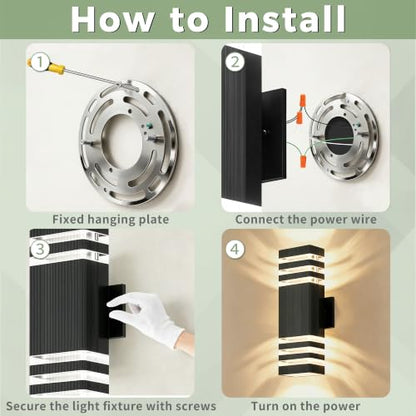 How to Install

1

Fixed hanging plate

2

Connect the power wire

3

Secure the light fixture with screws

4

Turn on the power