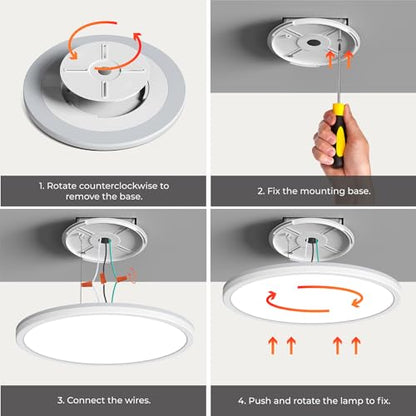 1. Rotate counterclockwise to remove the base.

2. Fix the mounting base.

3. Connect the wires.

4. Push and rotate the lamp to fix.