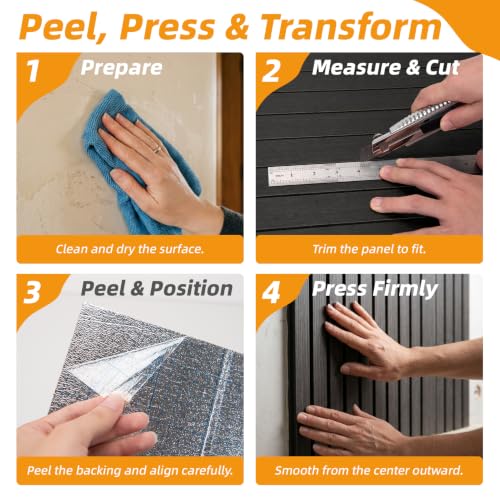 Peel, Press & Transform

1 Prepare

Clean and dry the surface.

2 Measure & Cut

Trim the panel to fit.

3 Peel & Position

Peel the backing and align carefully.

4 Press Firmly

Smooth from the center outward.