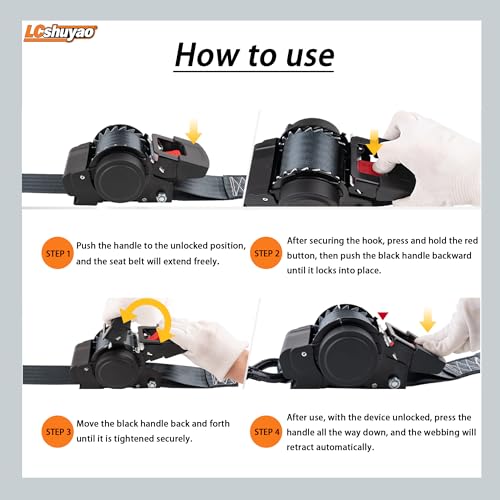 LCshuyao

How to use

STEP 1 Push the handle to the unlocked position, and the seat belt will extend freely.

STEP 2 After securing the hook, press and hold the red button, then push the black handle backward until it locks into place.

STEP 3 Move the black handle back and forth until it is tightened securely.

STEP 4 After use, with the device unlocked, press the handle all the way down, and the webbing will retract automatically.