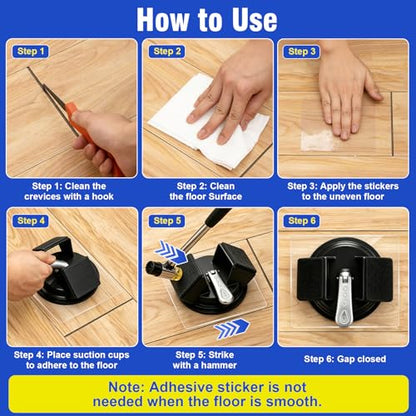 How to Use

Step 1

Step 1: Clean the crevices with a hook

Step 2

Step 2: Clean the floor Surface

Step 3

Step 3: Apply the stickers to the uneven floor

Step 4

Step 4: Place suction cups to adhere to the floor

Step 5

Step 5: Strike with a hammer

Step 6

Step 6: Gap closed

Note: Adhesive sticker is not needed when the floor is smooth.