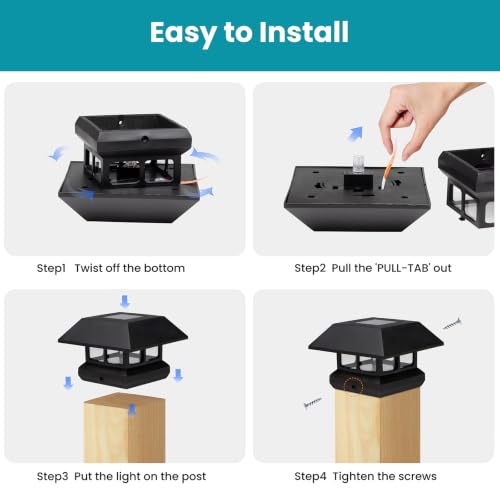 Easy to Install

Step1 Twist off the bottom

Step2 Pull the 'PULL-TAB' out

Step3 Put the light on the post

Step4 Tighten the screws