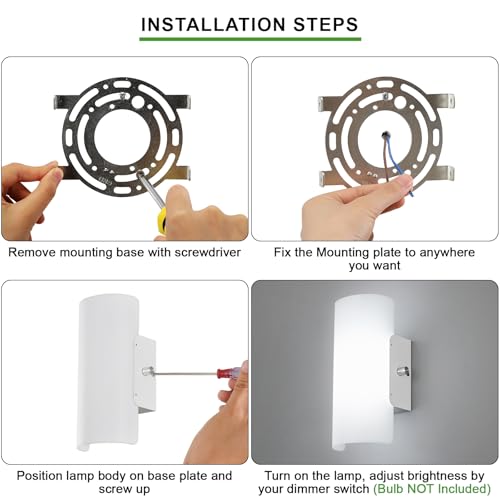 INSTALLATION STEPS

Remove mounting base with screwdriver

Fix the Mounting plate to anywhere you want

Position lamp body on base plate and screw up

Turn on the lamp, adjust brightness by your dimmer switch (Bulb NOT Included)