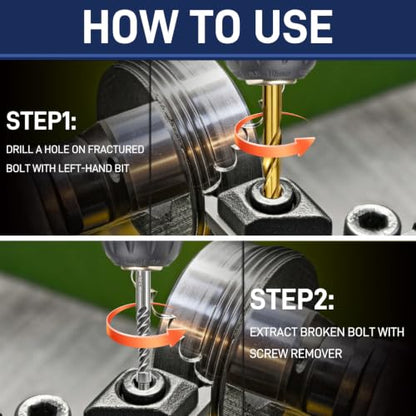 HOW TO USE

STEP1:

DRILL A HOLE ON FRACTURED BOLT WITH LEFT-HAND BIT

STEP2:

EXTRACT BROKEN BOLT WITH SCREW REMOVER