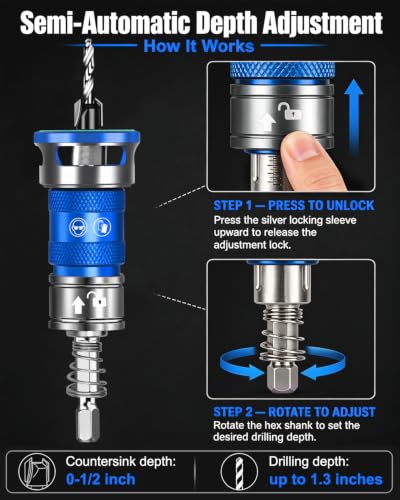 Semi-Automatic Depth Adjustment
How It Works

STEP 1 — PRESS TO UNLOCK
Press the silver locking sleeve upward to release the adjustment lock.

STEP 2 — ROTATE TO ADJUST
Rotate the hex shank to set the desired drilling depth.

Countersink depth:
0-1/2 inch

Drilling depth:
up to 1.3 inches