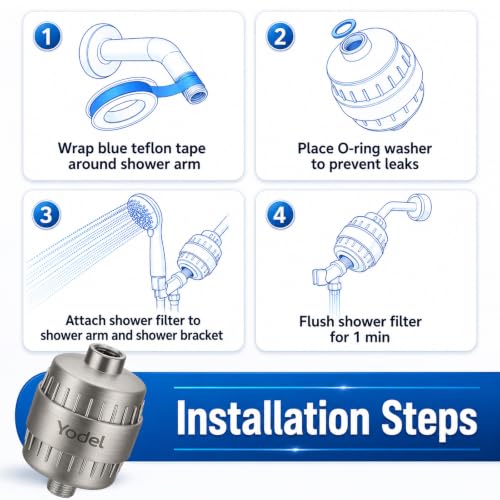 1

Wrap blue teflon tape around shower arm

2

Place O-ring washer to prevent leaks

3

Attach shower filter to shower arm and shower bracket

4

Flush shower filter for 1 min

Yodel

Installation Steps