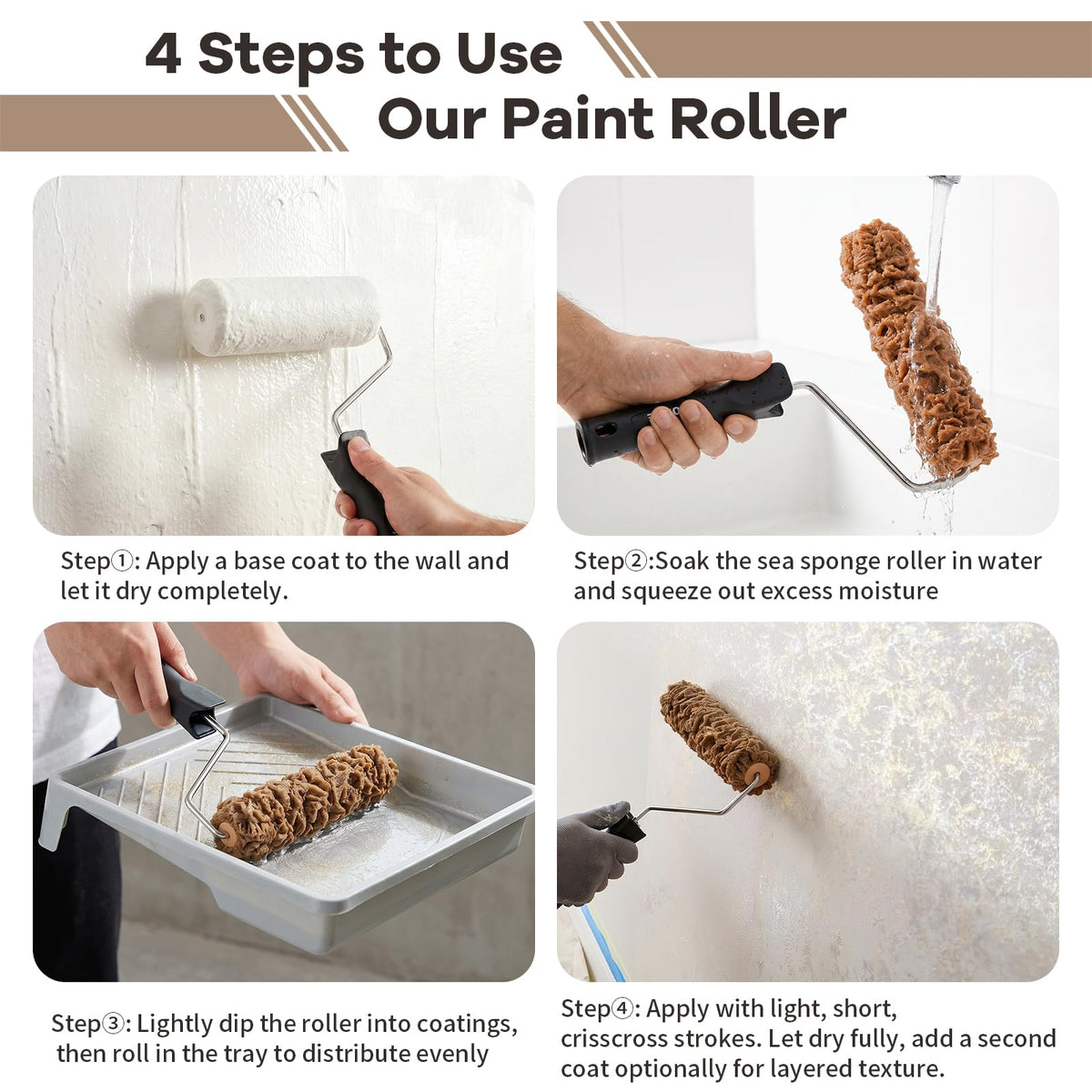 4 Steps to Use Our Paint Roller

Step①: Apply a base coat to the wall and let it dry completely.

Step②:Soak the sea sponge roller in water and squeeze out excess moisture

Step③: Lightly dip the roller into coatings, then roll in the tray to distribute evenly

Step④: Apply with light, short, crisscross strokes. Let dry fully, add a second coat optionally for layered texture.