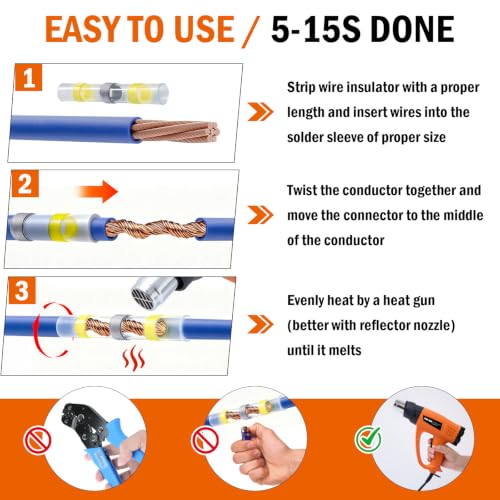 EASY TO USE / 5-15S DONE

1

Strip wire insulator with a proper length and insert wires into the solder sleeve of proper size

2

Twist the conductor together and move the connector to the middle of the conductor

3

Evenly heat by a heat gun (better with reflector nozzle) until it melts