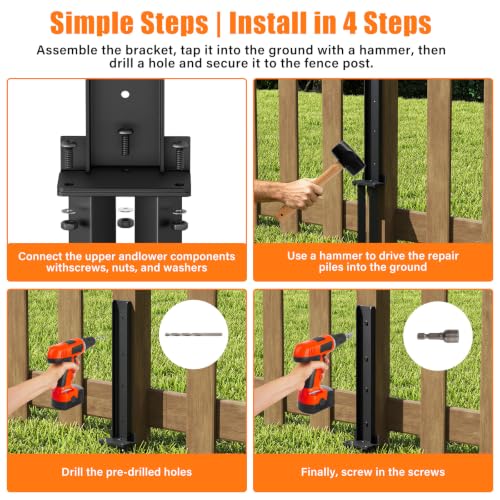 Simple Steps | Install in 4 Steps

Assemble the bracket, tap it into the ground with a hammer, then drill a hole and secure it to the fence post.

Connect the upper andlower components withscrews, nuts, and washers

Use a hammer to drive the repair piles into the ground

Drill the pre-drilled holes

Finally, screw in the screws