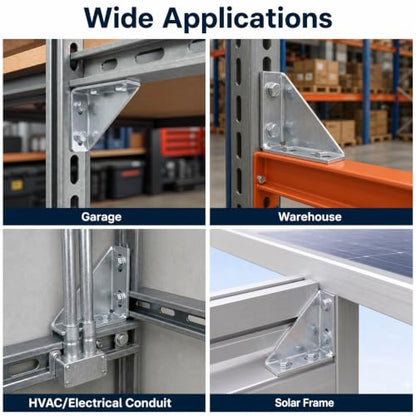 Wide Applications

Garage

Warehouse

HVAC/Electrical Conduit

Solar Frame