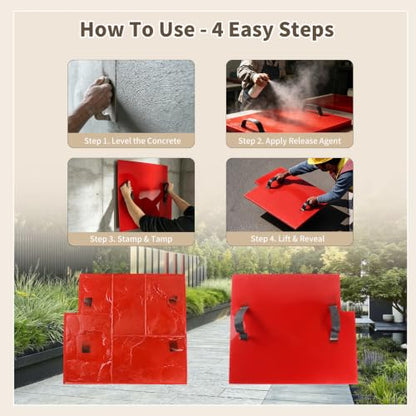 How To Use - 4 Easy Steps

Step 1. Level the Concrete

Step 2. Apply Release Agent

Step 3. Stamp & Tamp

Step 4. Lift & Reveal