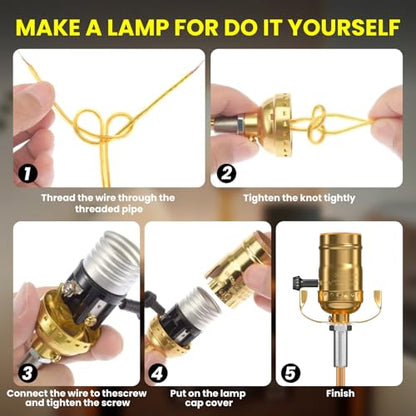 MAKE A LAMP FOR DO IT YOURSELF

1

Thread the wire through the threaded pipe

2

Tighten the knot tightly

3

Connect the wire to thescrew and tighten the screw

4

Put on the lamp cap cover

5

Finish